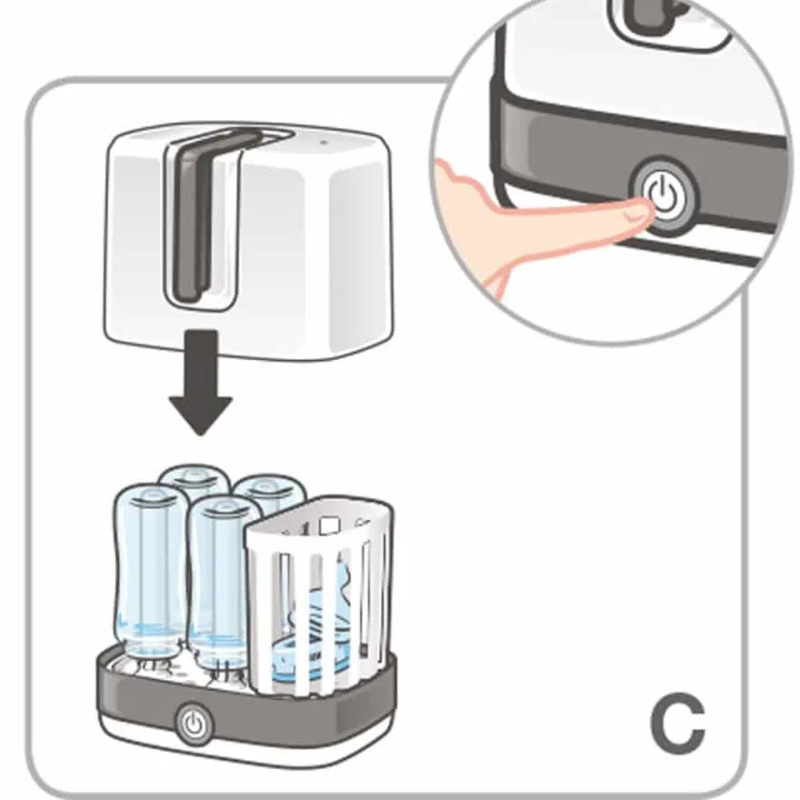 C