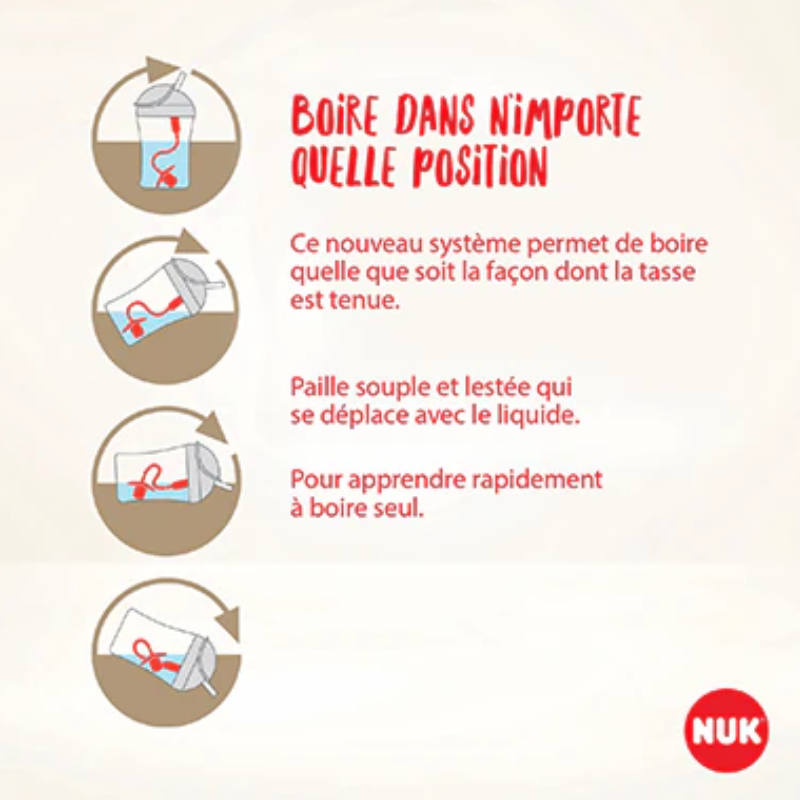 BOIRE DANS N'IMPORTE QUELLE POSITION

Ce nouveau système permet de boire quelle que soit la façon dont la tasse est tenue.

Paille souple et lestée qui se déplace avec le liquide.

Pour apprendre rapidement à boire seul.

NUK