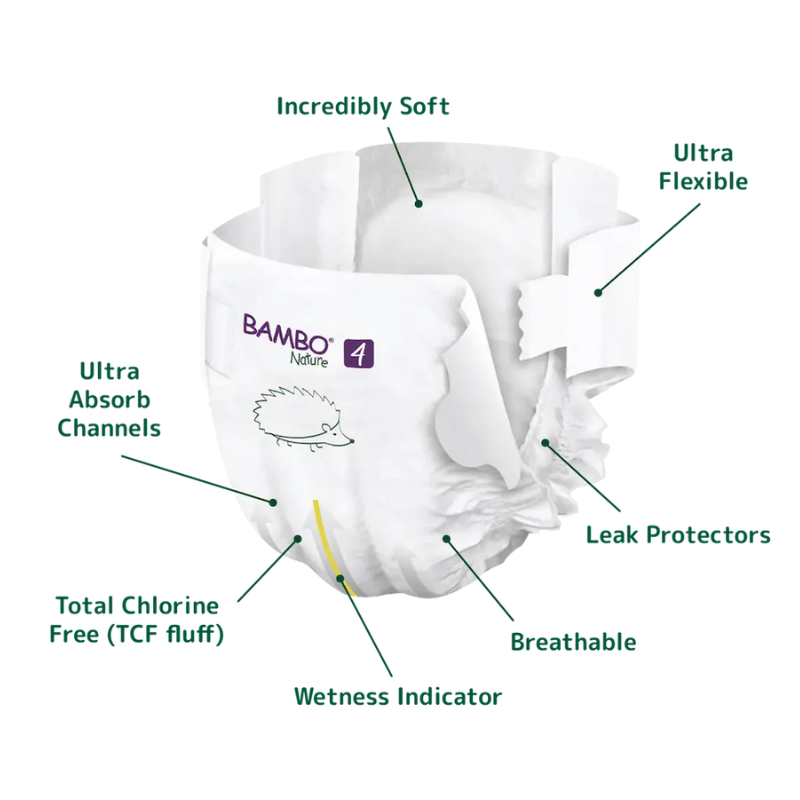 Incredibly Soft

Ultra Flexible

BAMBO® Nature 4

Ultra Absorb Channels

Leak Protectors

Total Chlorine Free (TCF fluff)

Breathable

Wetness Indicator