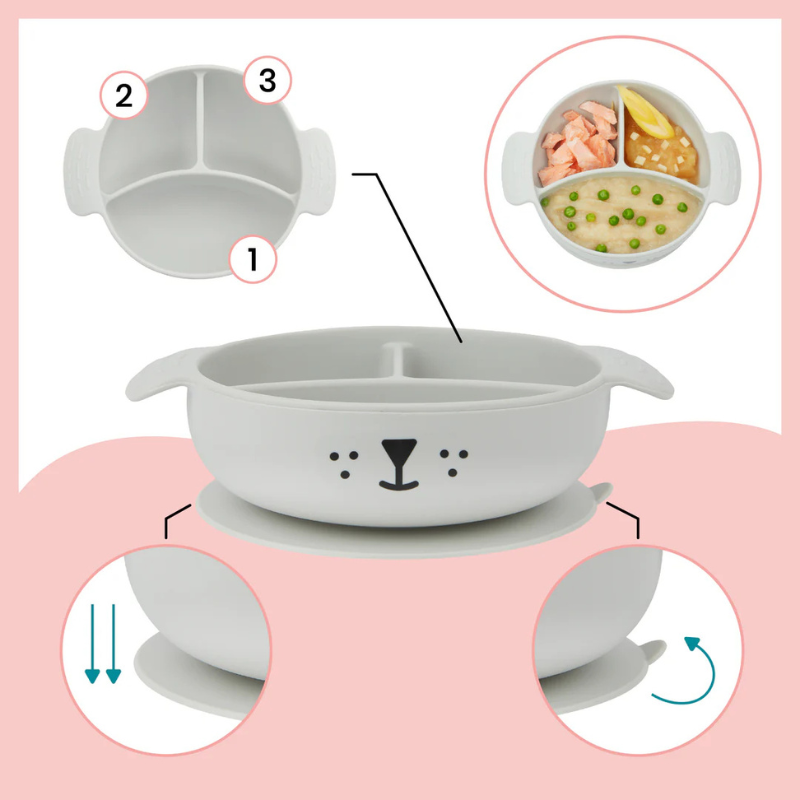 2
3
1