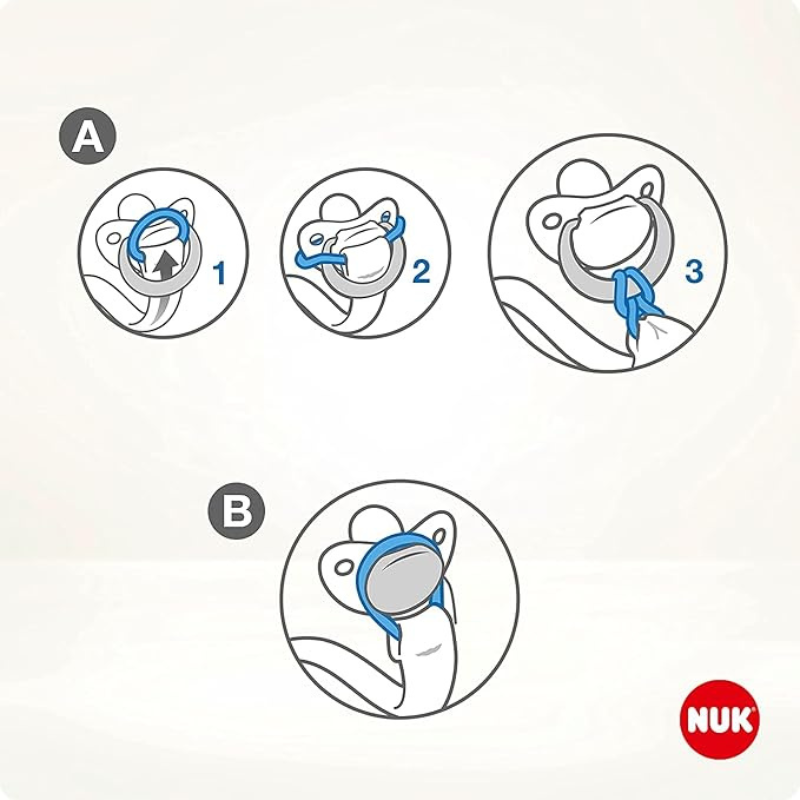 A

1

2

3

B

NUK